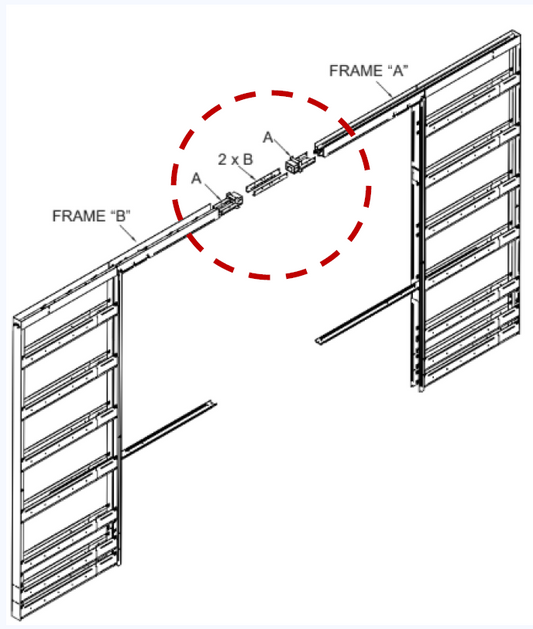 FRAME “A”

A

2 x B

A

FRAME “B”